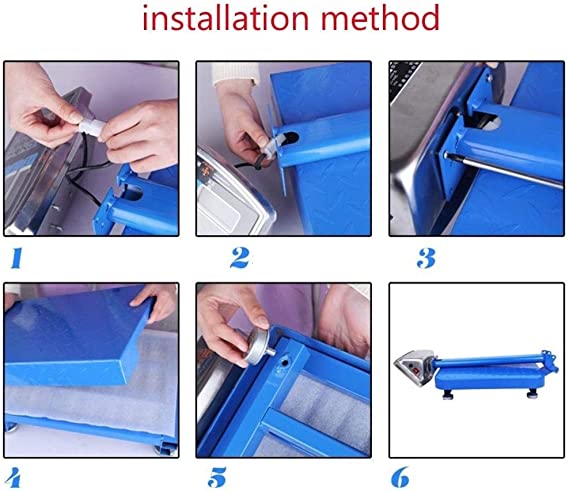 installation method

1

2

3

4

5

6