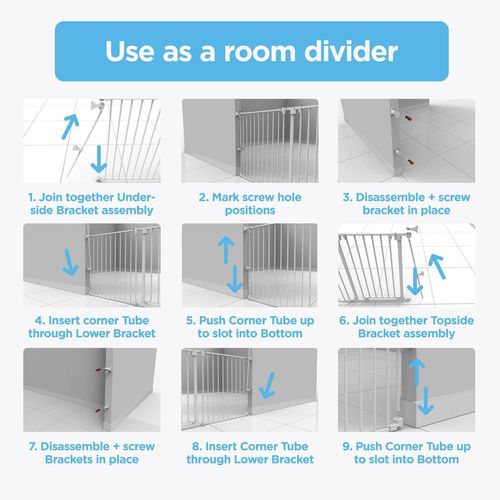 Use as a room divider

1. Join together Underside Bracket assembly

2. Mark screw hole positions

3. Disassemble + screw bracket in place

4. Insert corner Tube through Lower Bracket

5. Push Corner Tube up to slot into Bottom

6. Join together Topside Bracket assembly

7. Disassemble + screw Brackets in place

8. Insert Corner Tube through Lower Bracket

9. Push Corner Tube up to slot into Bottom