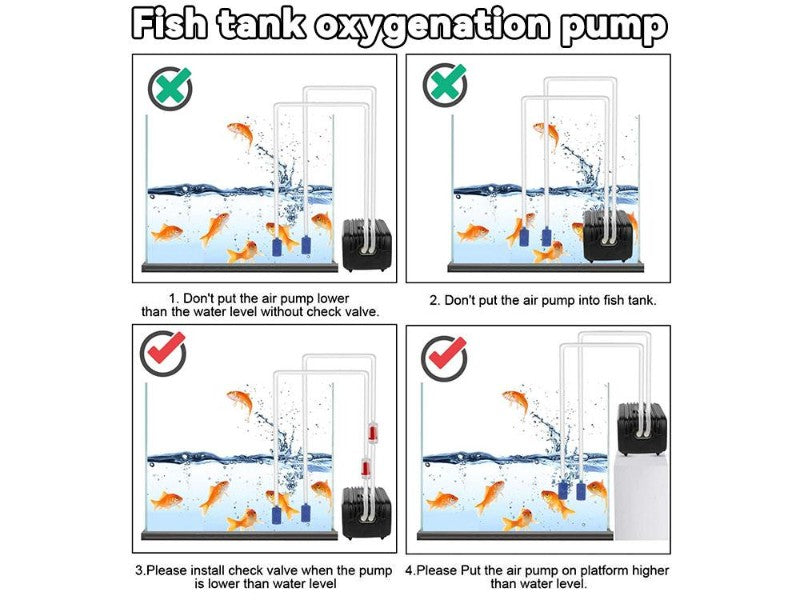 Fish tank oxygenation pump

1. Don't put the air pump lower than the water level without check valve.

2. Don't put the air pump into fish tank.

3.Please install check valve when the pump is lower than water level

4.Please Put the air pump on platform higher than water level.