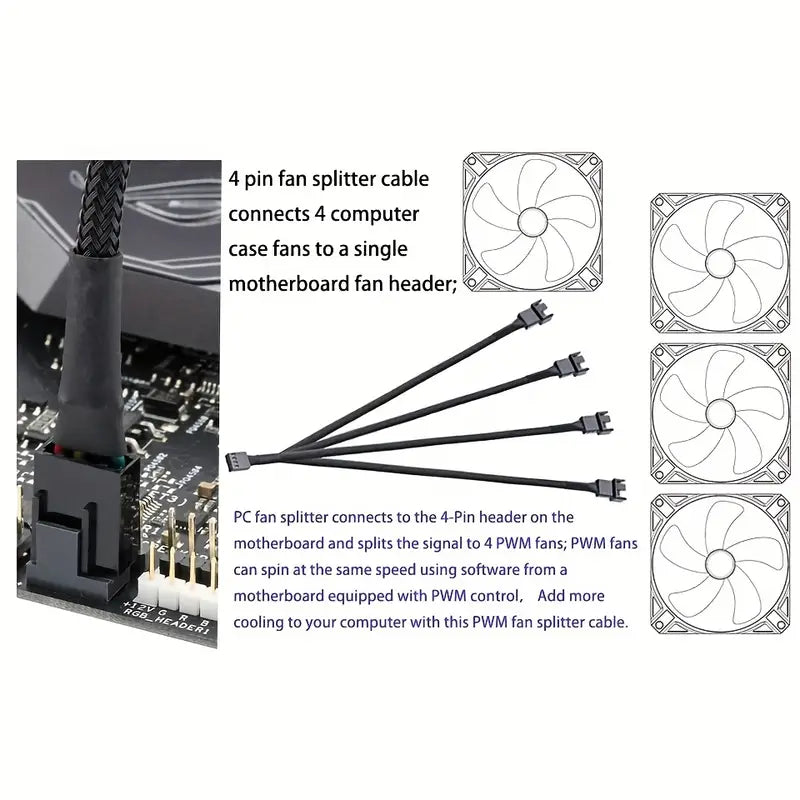 4 pin fan splitter cable connects 4 computer case fans to a single motherboard fan header;

PC fan splitter connects to the 4-Pin header on the motherboard and splits the signal to 4 PWM fans; PWM fans can spin at the same speed using software from a motherboard equipped with PWM control， Add more cooling to your computer with this PWM fan splitter cable.

+12V G R B
RGB_HEADER1