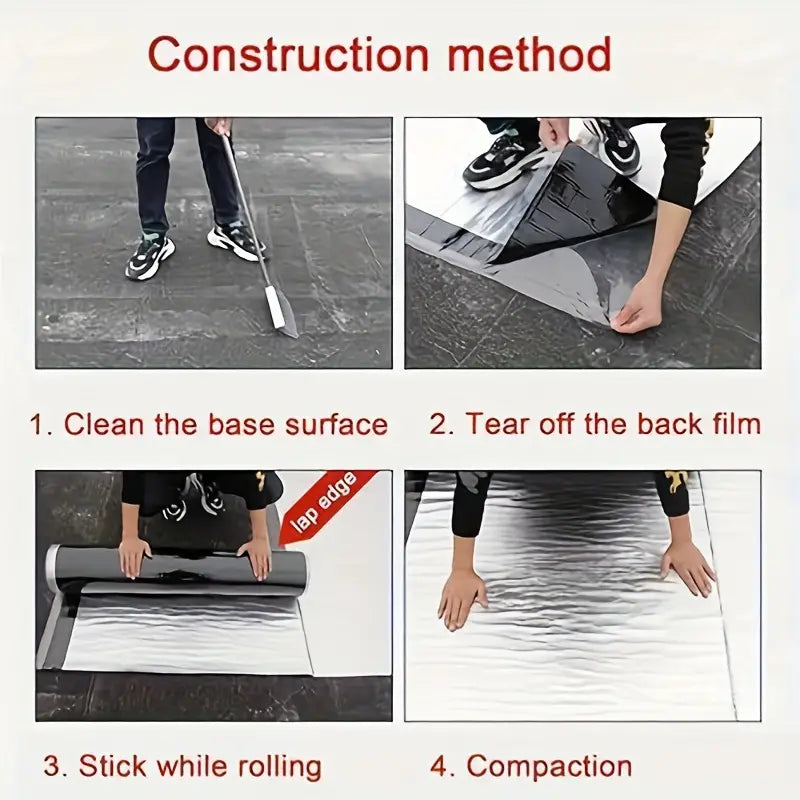 Construction method

1. Clean the base surface

2. Tear off the back film

lap edge

3. Stick while rolling

4. Compaction