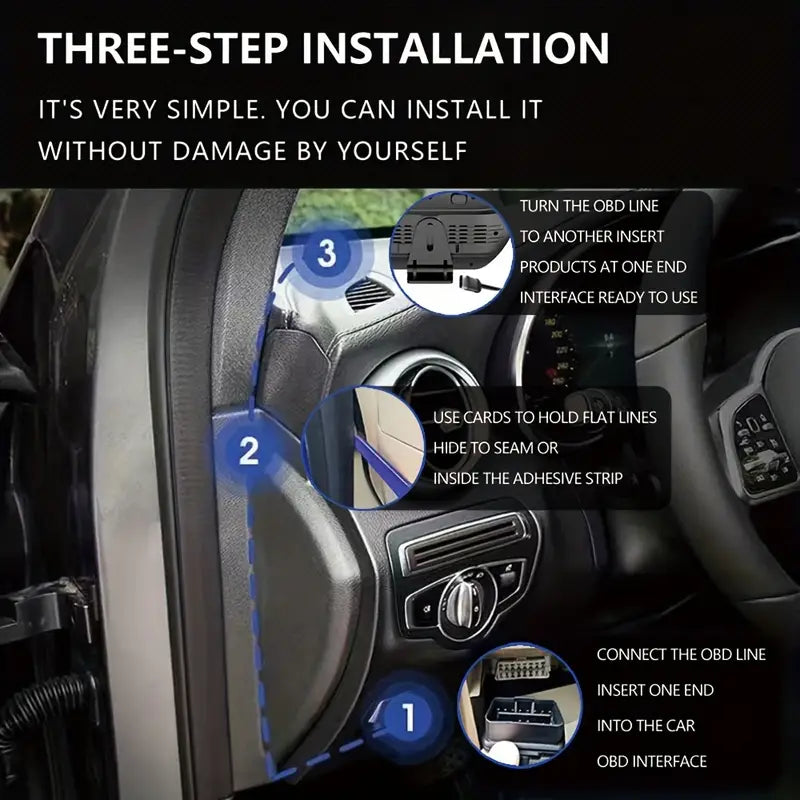 THREE-STEP INSTALLATION

IT'S VERY SIMPLE. YOU CAN INSTALL IT WITHOUT DAMAGE BY YOURSELF

3

TURN THE OBD LINE TO ANOTHER INSERT PRODUCTS AT ONE END INTERFACE READY TO USE

2

USE CARDS TO HOLD FLAT LINES HIDE TO SEAM OR INSIDE THE ADHESIVE STRIP

1

CONNECT THE OBD LINE INSERT ONE END INTO THE CAR OBD INTERFACE