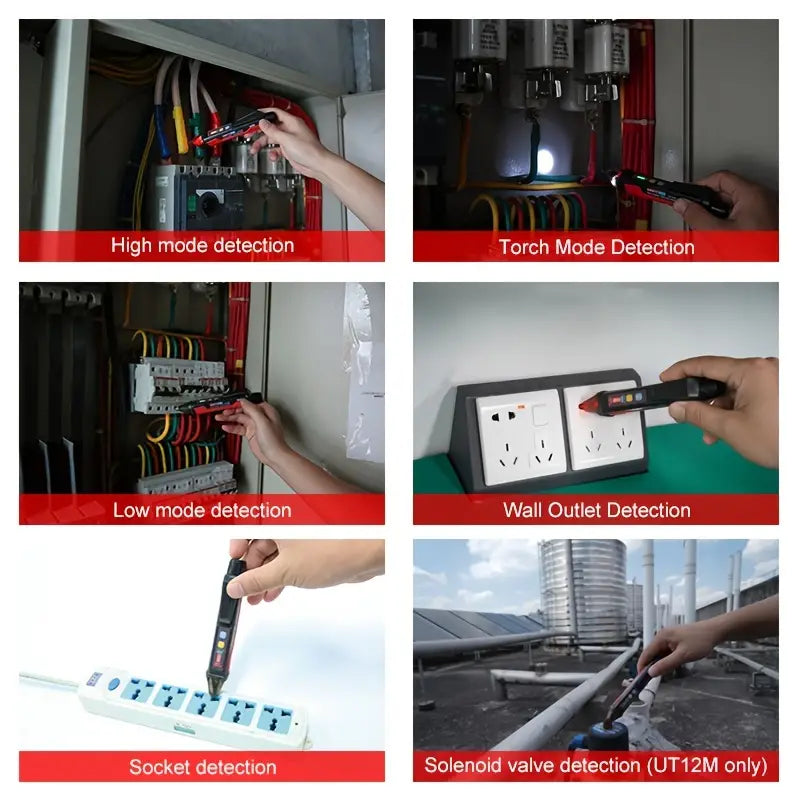 High mode detection

Torch Mode Detection

Low mode detection

Wall Outlet Detection

Socket detection

Solenoid valve detection (UT12M only)