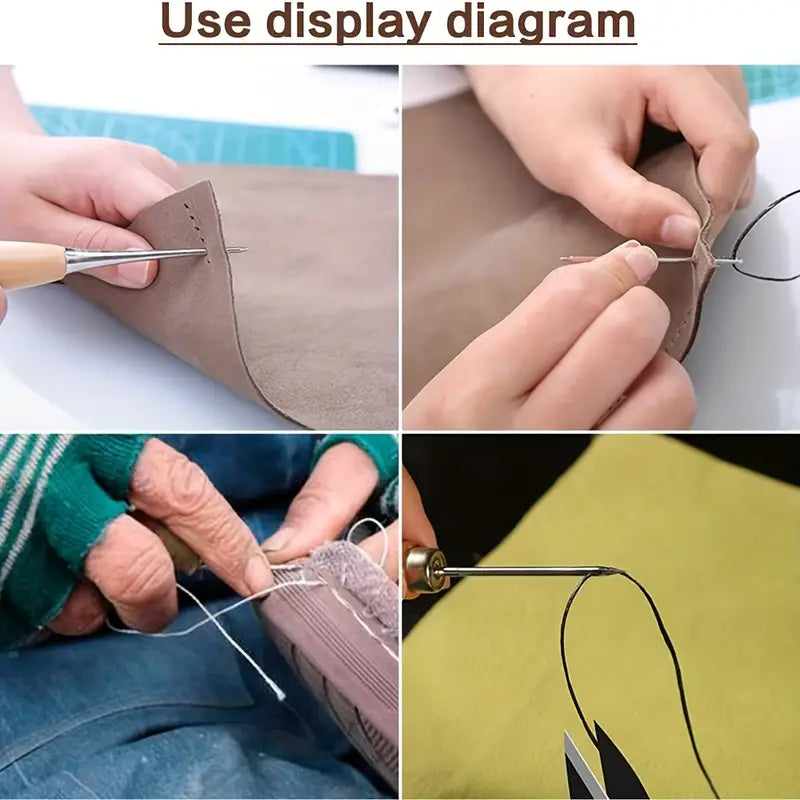 Use display diagram