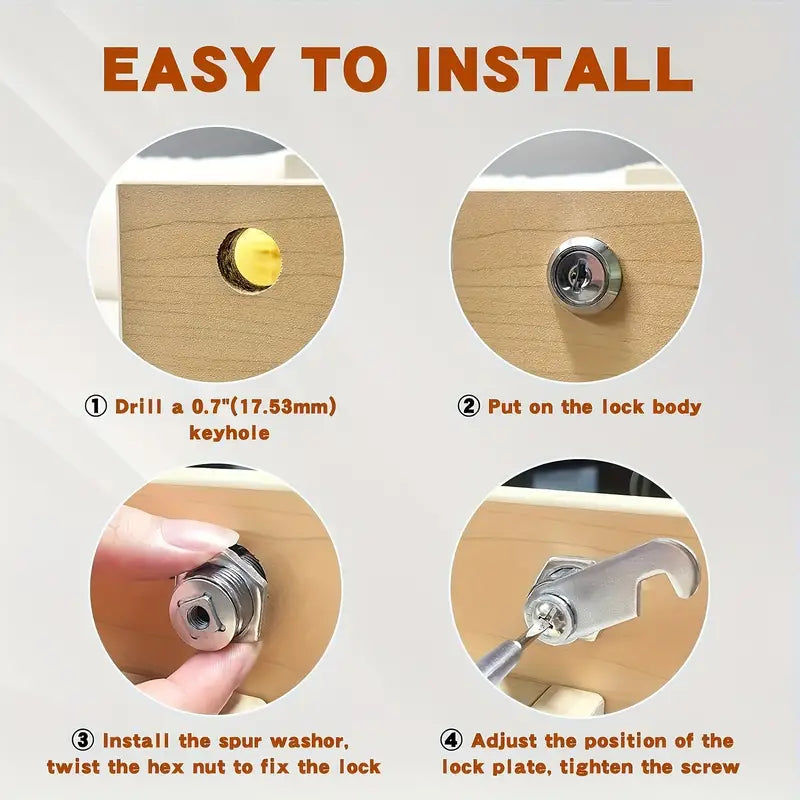 EASY TO INSTALL

① Drill a 0.7"(17.53mm) keyhole

② Put on the lock body

③ Install the spur washor, twist the hex nut to fix the lock

④ Adjust the position of the lock plate, tighten the screw