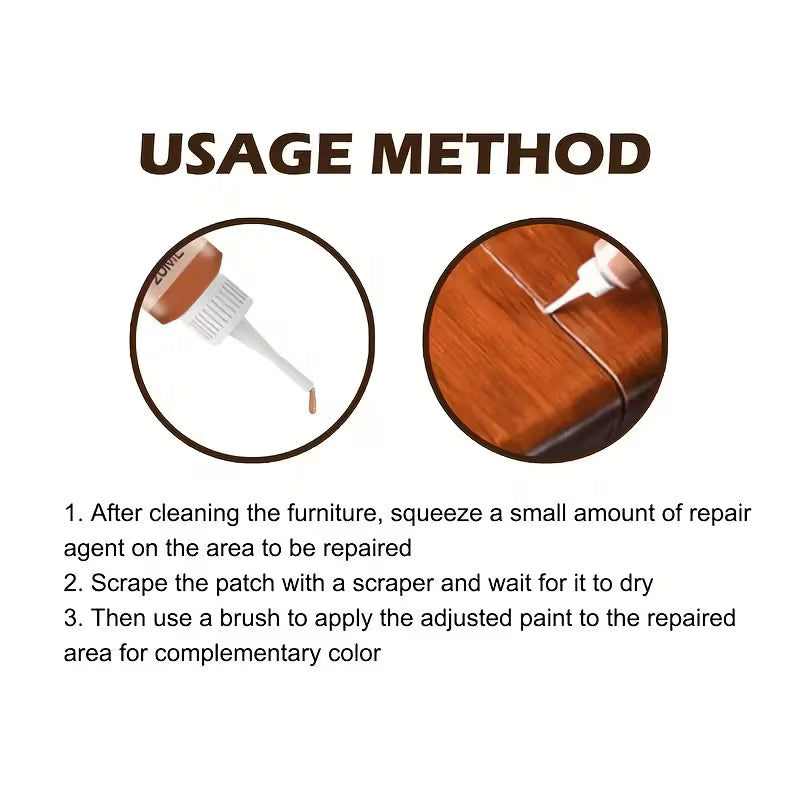 USAGE METHOD

20ML

1. After cleaning the furniture, squeeze a small amount of repair agent on the area to be repaired
2. Scrape the patch with a scraper and wait for it to dry
3. Then use a brush to apply the adjusted paint to the repaired area for complementary color