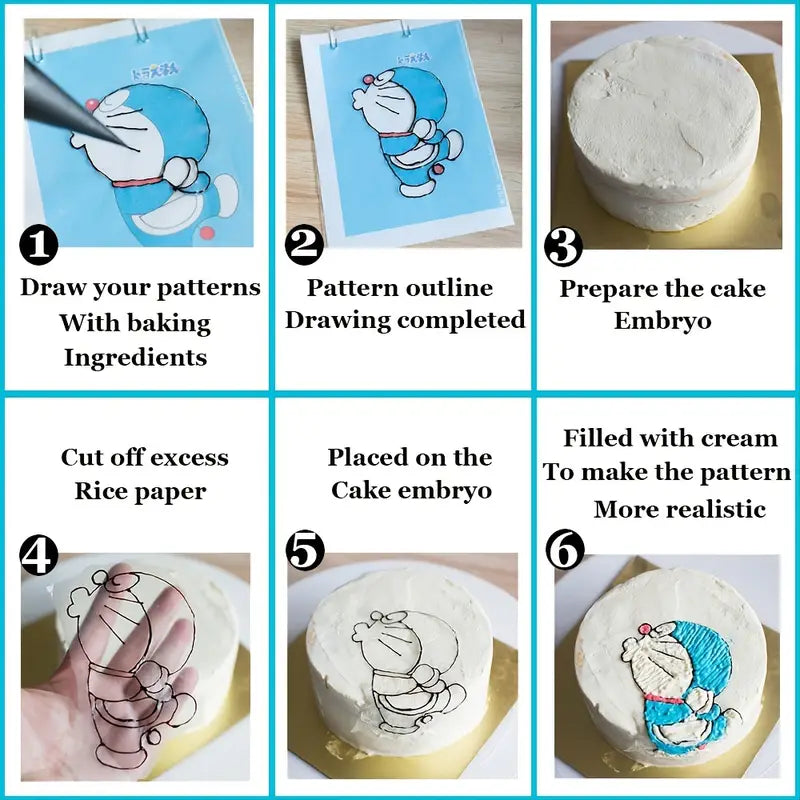 ドラえもん

1
Draw your patterns With baking Ingredients

ドラえもん

2
Pattern outline Drawing completed

3
Prepare the cake Embryo

Cut off excess Rice paper

4

Placed on the Cake embryo

5

Filled with cream To make the pattern More realistic

6