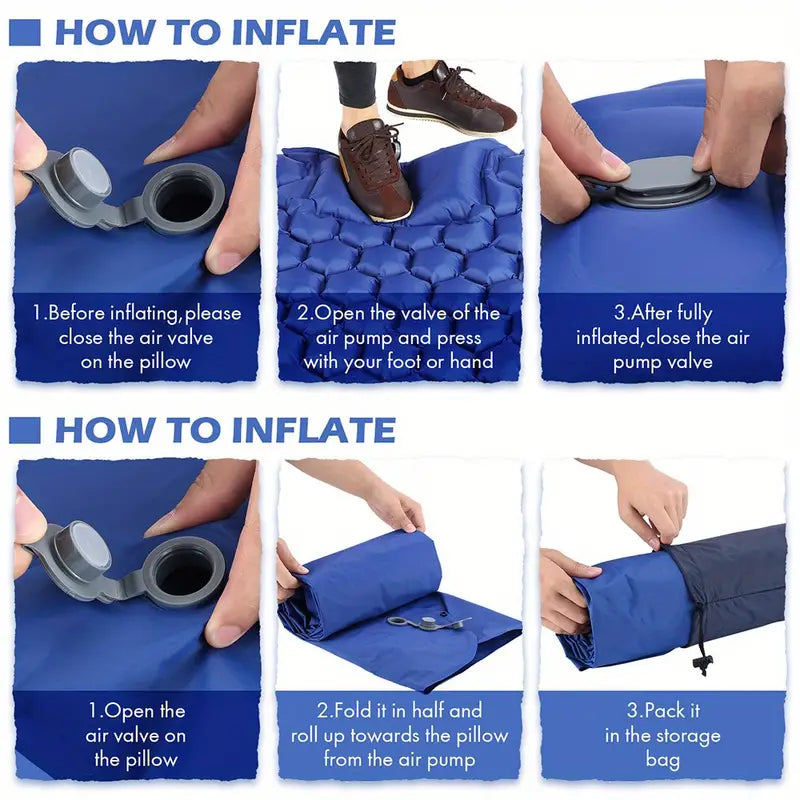 HOW TO INFLATE

1.Before inflating,please close the air valve on the pillow

2.Open the valve of the air pump and press with your foot or hand

3.After fully inflated,close the air pump valve

HOW TO INFLATE

1.Open the air valve on the pillow

2.Fold it in half and roll up towards the pillow from the air pump

3.Pack it in the storage bag