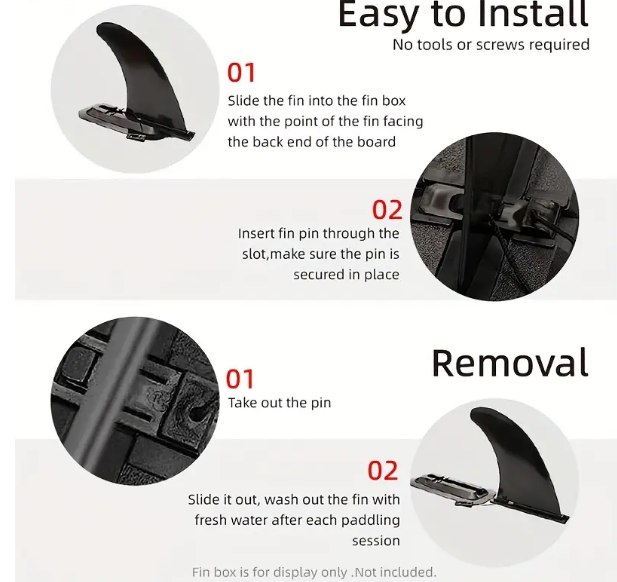 Easy to Install
No tools or screws required

01
Slide the fin into the fin box with the point of the fin facing the back end of the board

02
Insert fin pin through the slot,make sure the pin is secured in place

Removal

01
Take out the pin

02
Slide it out, wash out the fin with fresh water after each paddling session

Fin box is for display only .Not included.