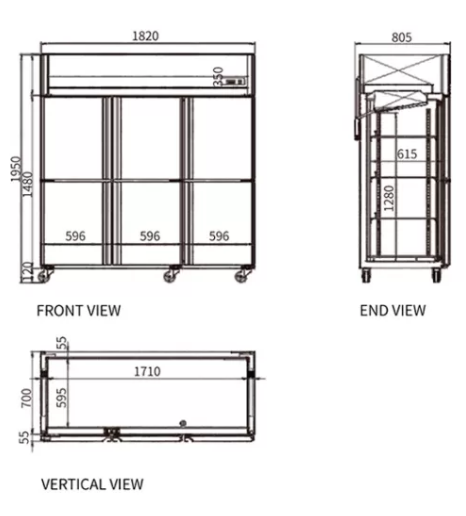 1820
350
1950
1480
596
596
596
120
FRONT VIEW

805
615
1280
END VIEW

55
1710
700
595
55
VERTICAL VIEW