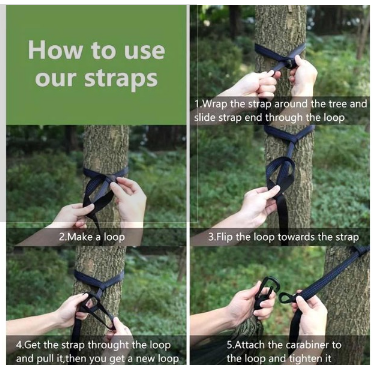 How to use our straps

1.Wrap the strap around the tree and slide strap end through the loop

2.Make a loop

3.Flip the loop towards the strap

4.Get the strap throught the loop and pull it,then you get a new loop

5.Attach the carabiner to the loop and tighten it