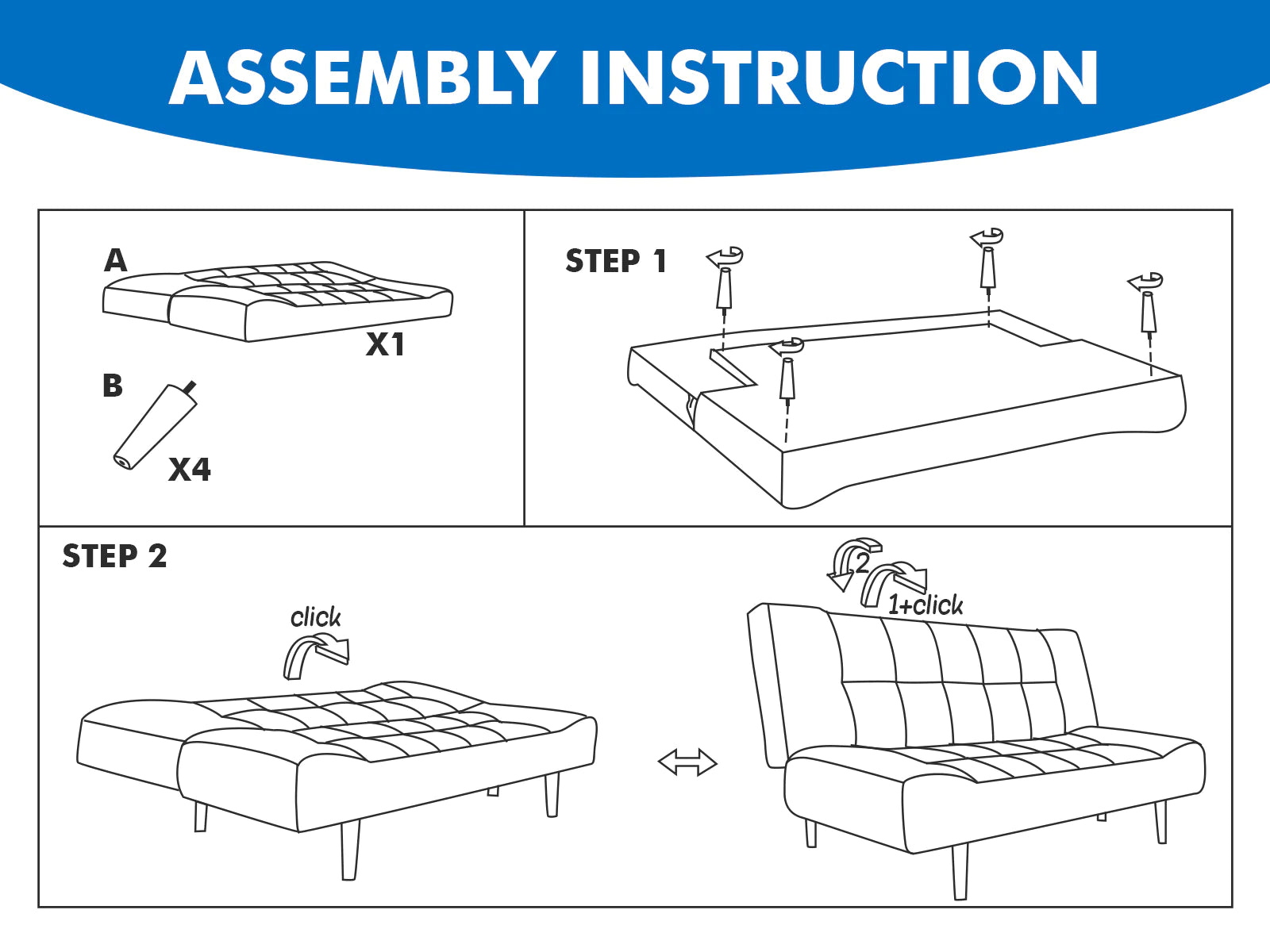 ASSEMBLY INSTRUCTION

A

X1

B

X4

STEP 1

STEP 2

click

2

1+click