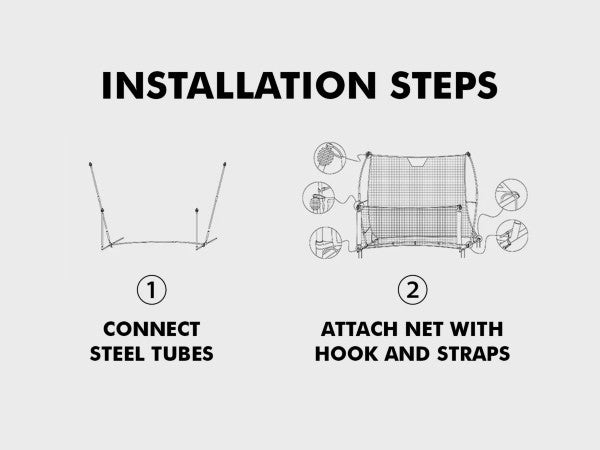 INSTALLATION STEPS

①

CONNECT STEEL TUBES

②

ATTACH NET WITH HOOK AND STRAPS