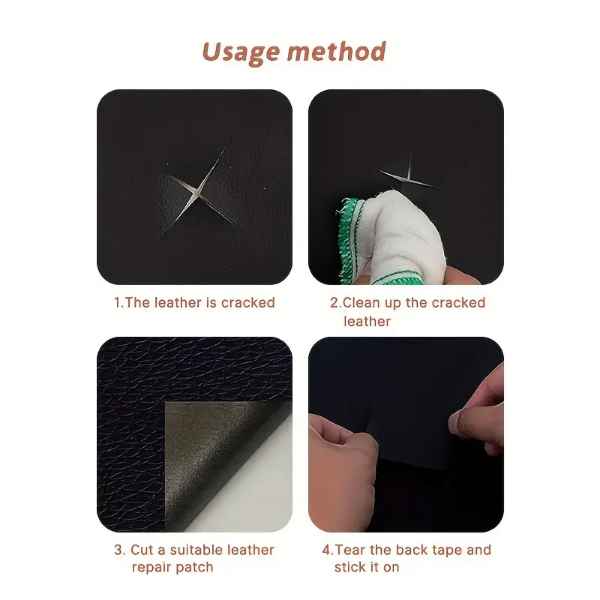 Usage method

1.The leather is cracked

2.Clean up the cracked leather

3. Cut a suitable leather repair patch

4.Tear the back tape and stick it on