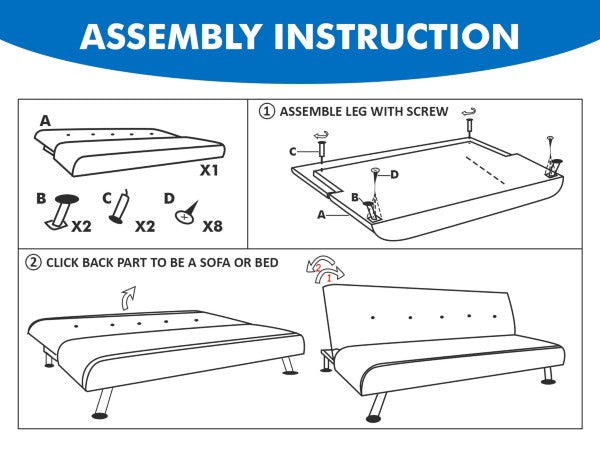 ASSEMBLY INSTRUCTION

A

X1

B

X2

C

X2

D

X8

① ASSEMBLE LEG WITH SCREW

C

D

B

A

② CLICK BACK PART TO BE A SOFA OR BED

2

1