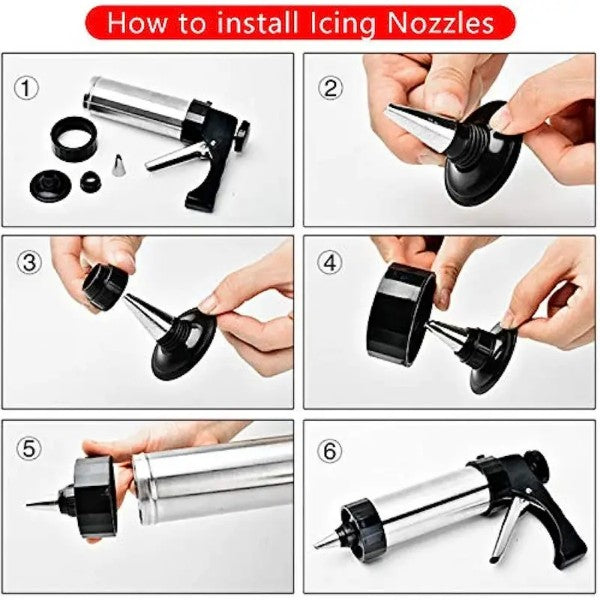 How to install Icing Nozzles

①

②

③

④

⑤

⑥