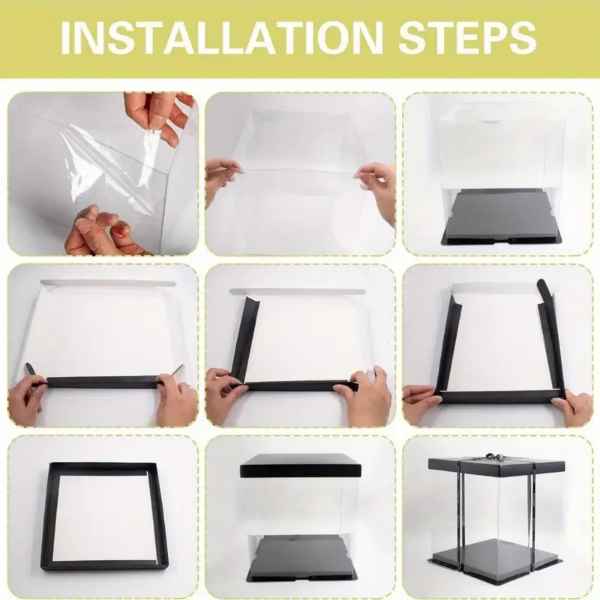 INSTALLATION STEPS