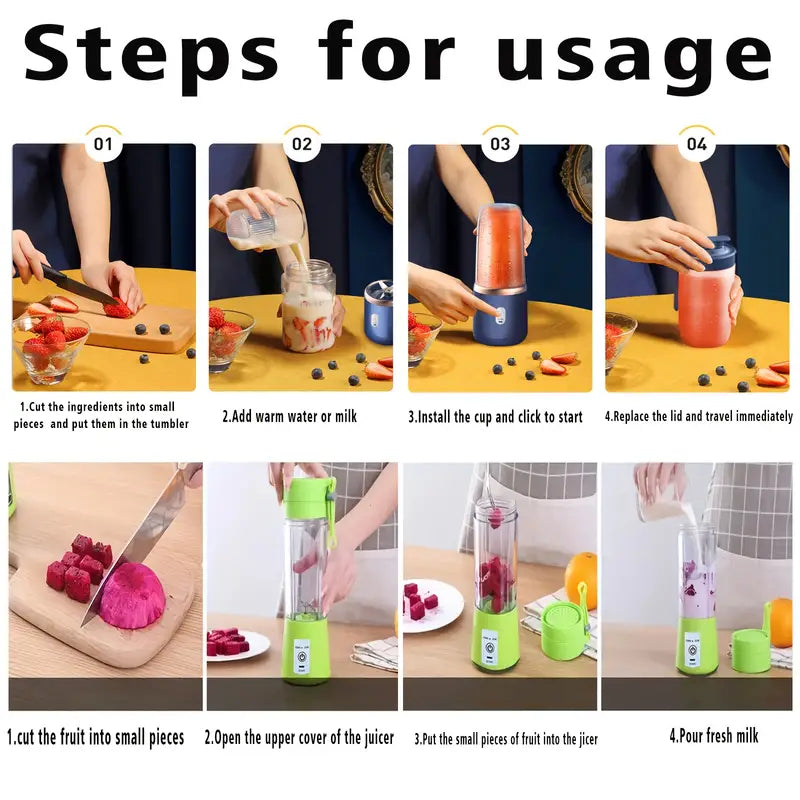 Steps for usage

01

02

03

04

1.Cut the ingredients into small pieces and put them in the tumbler

2.Add warm water or milk

3.Install the cup and click to start

4.Replace the lid and travel immediately

1.cut the fruit into small pieces

2.Open the upper cover of the juicer

3.Put the small pieces of fruit into the jicer

4.Pour fresh milk