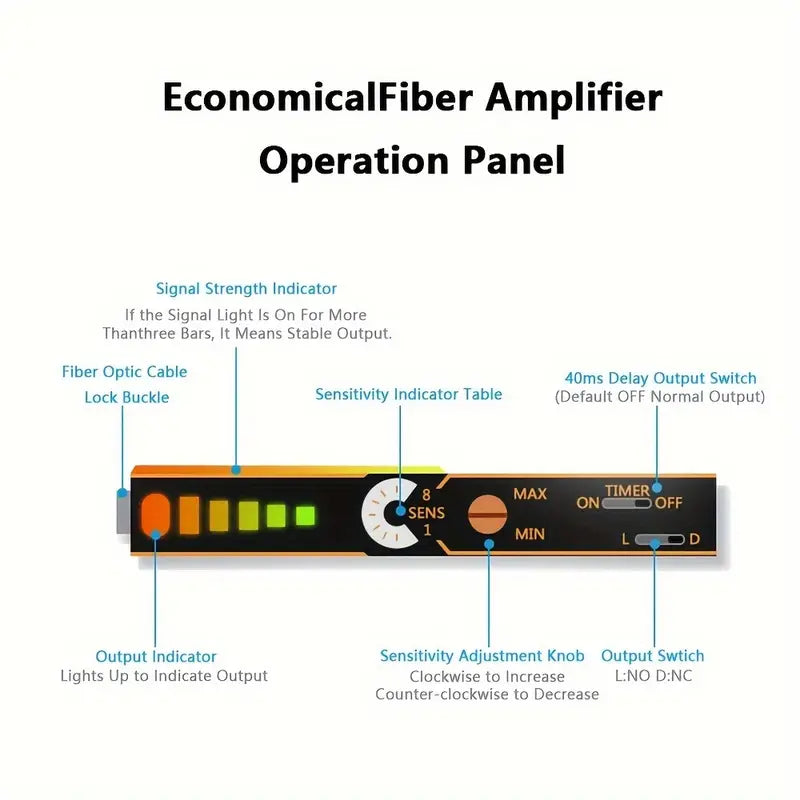 EconomicalFiber Amplifier
Operation Panel

Signal Strength Indicator
If the Signal Light Is On For More Thanthree Bars, It Means Stable Output.

Fiber Optic Cable
Lock Buckle

Sensitivity Indicator Table

40ms Delay Output Switch
(Default OFF Normal Output)

8
SENS
1

MAX
MIN

TIMER
ON OFF

L D

Output Indicator
Lights Up to Indicate Output

Sensitivity Adjustment Knob
Clockwise to Increase
Counter-clockwise to Decrease

Output Swtich
L:NO D:NC