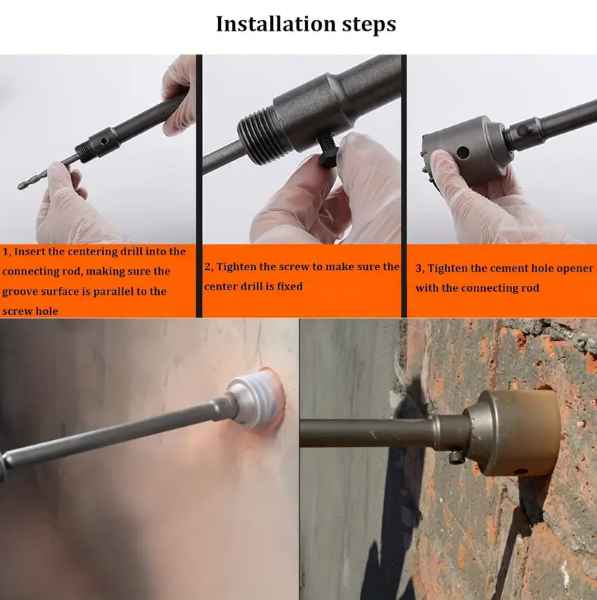 Installation steps

1, Insert the centering drill into the connecting rod, making sure the groove surface is parallel to the screw hole

2, Tighten the screw to make sure the center drill is fixed

3, Tighten the cement hole opener with the connecting rod