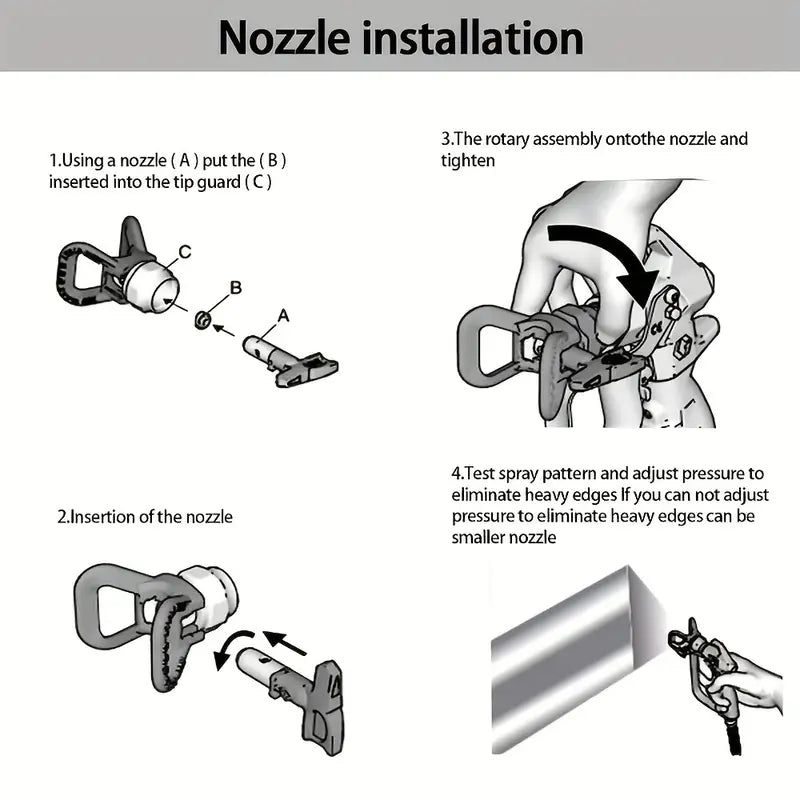 Nozzle installation

1.Using a nozzle ( A ) put the ( B ) inserted into the tip guard ( C )

C

B

A

2.Insertion of the nozzle

3.The rotary assembly ontothe nozzle and tighten

4.Test spray pattern and adjust pressure to eliminate heavy edges If you can not adjust pressure to eliminate heavy edges can be smaller nozzle