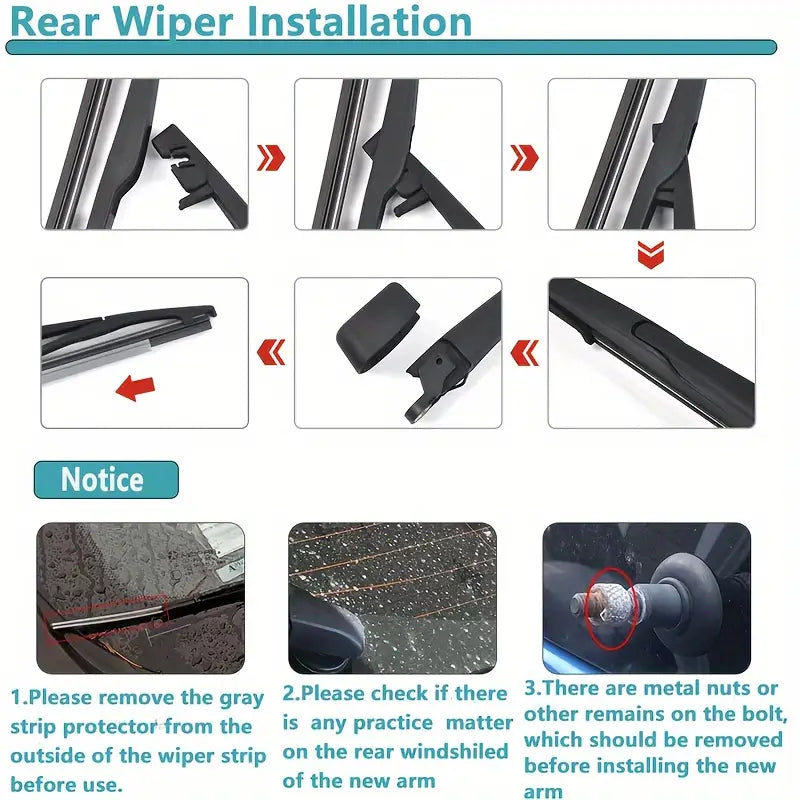 Rear Wiper Installation

Notice

1.Please remove the gray strip protector from the outside of the wiper strip before use.

2.Please check if there is any practice matter on the rear windshiled of the new arm

3.There are metal nuts or other remains on the bolt, which should be removed before installing the new arm