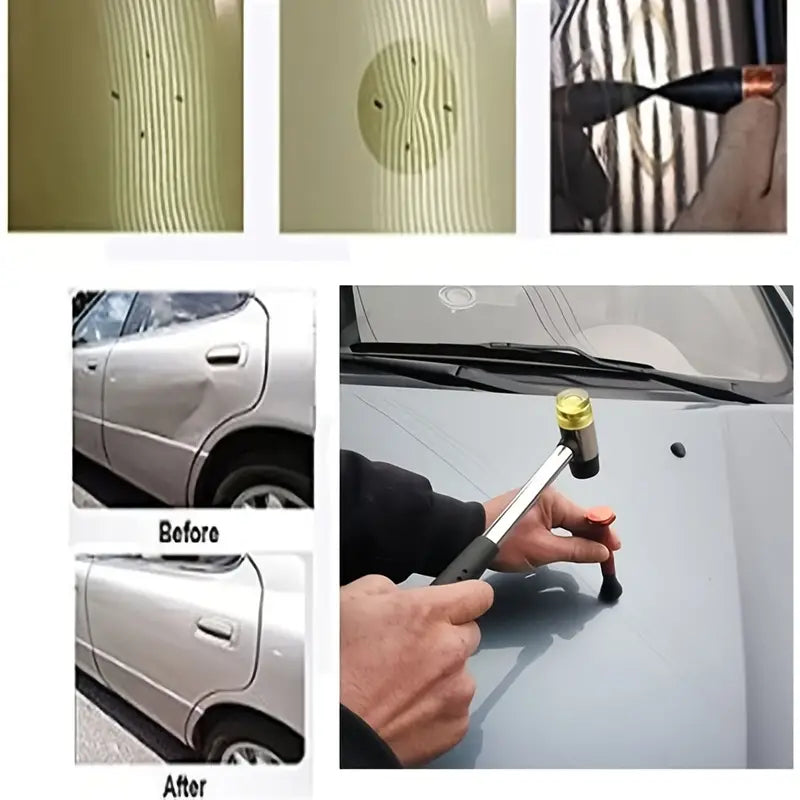 Before

After