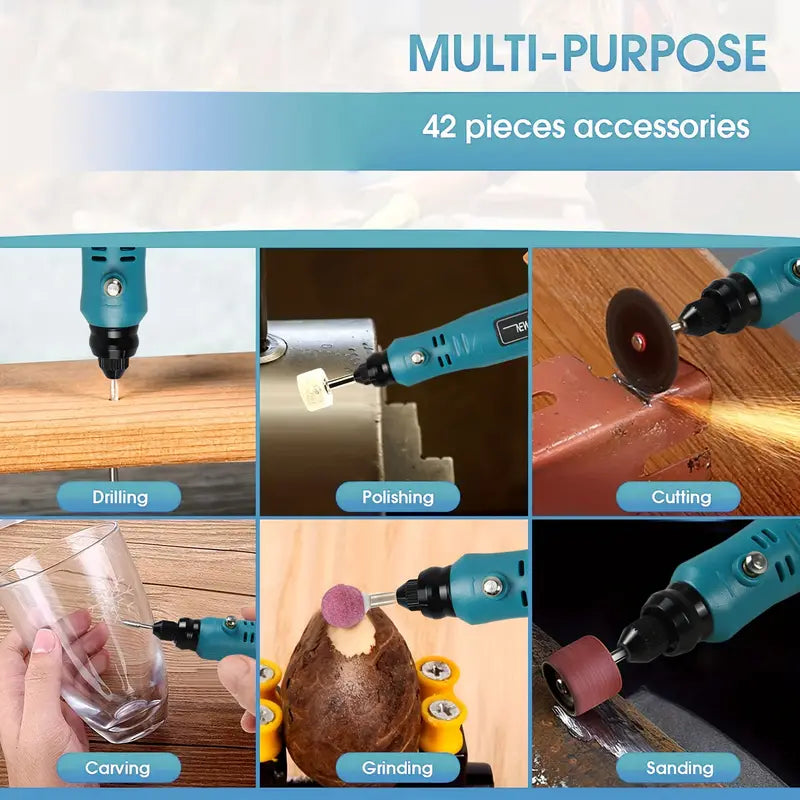 MULTI-PURPOSE

42 pieces accessories

Drilling

Polishing

Cutting

Carving

Grinding

Sanding