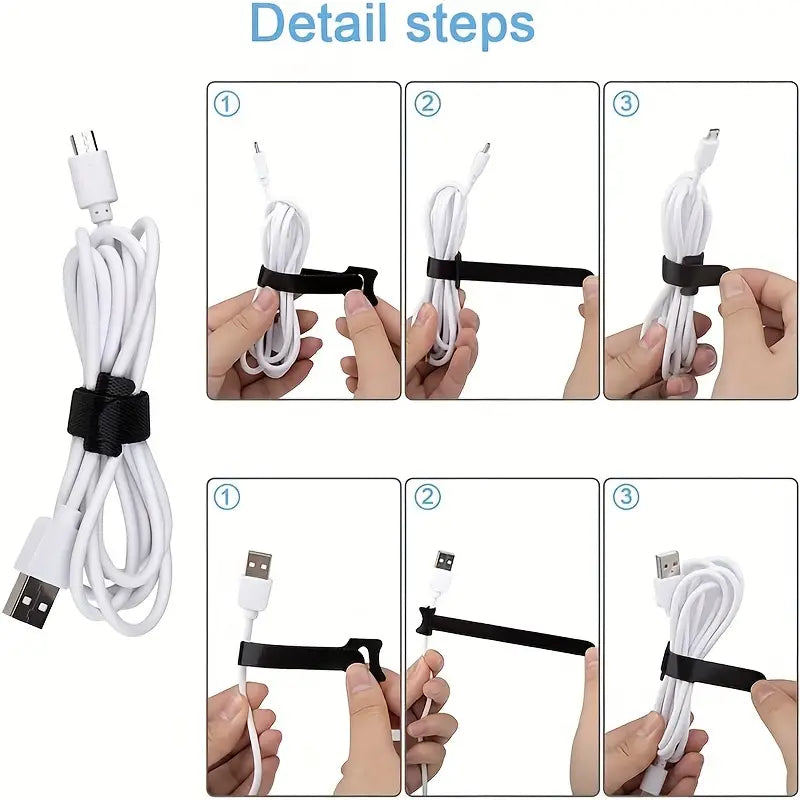 Detail steps

①

②

③

①

②

③