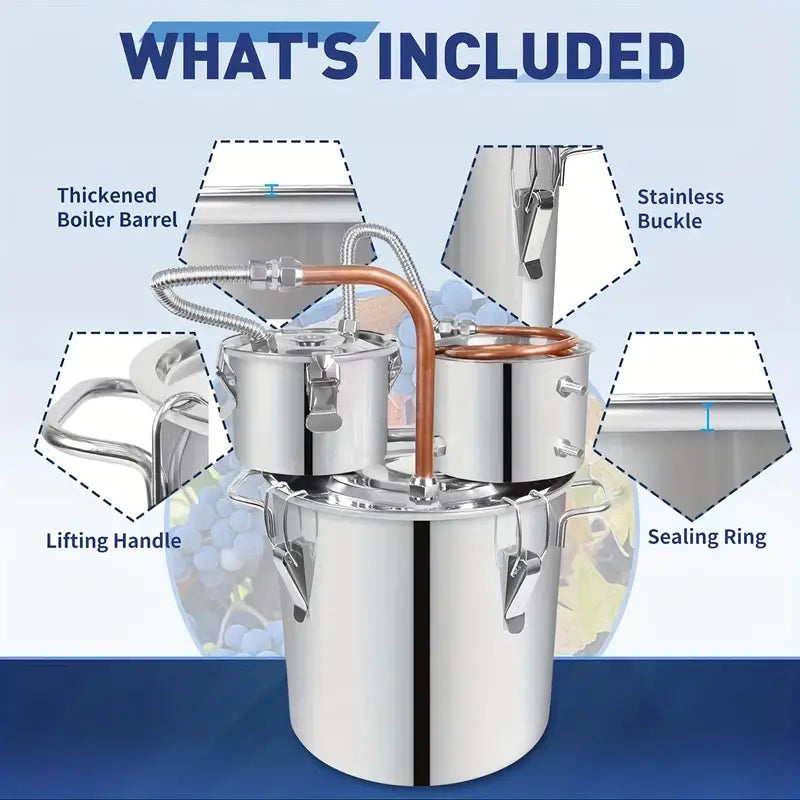 WHAT'S INCLUDED

Thickened Boiler Barrel

Stainless Buckle

Lifting Handle

Sealing Ring