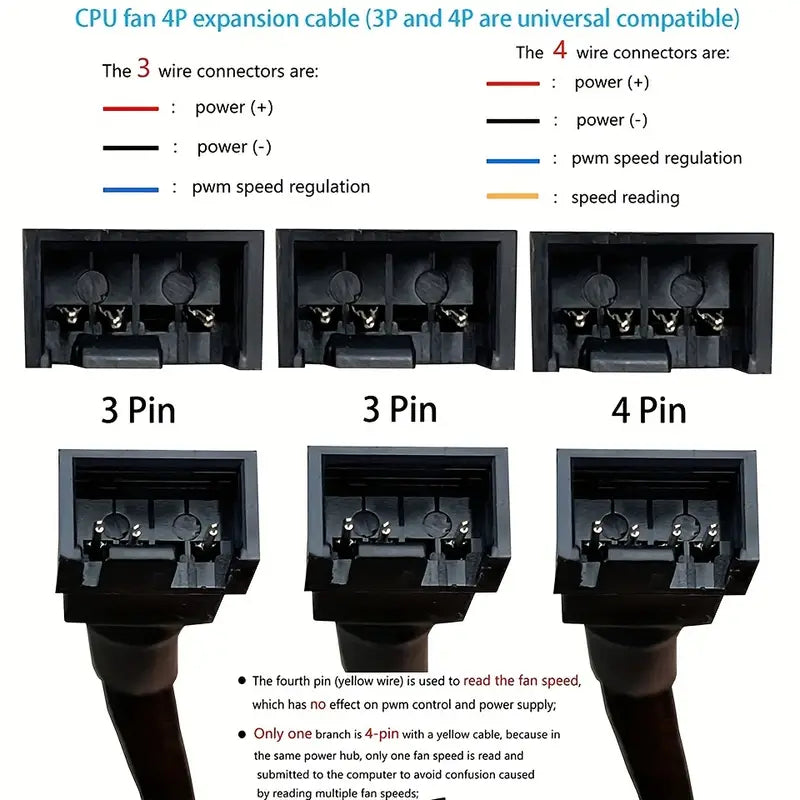 CPU fan 4P expansion cable (3P and 4P are universal compatible)

The 3 wire connectors are:
: power (+)
: power (-)
: pwm speed regulation

The 4 wire connectors are:
: power (+)
: power (-)
: pwm speed regulation
: speed reading

3 Pin

3 Pin

4 Pin

● The fourth pin (yellow wire) is used to read the fan speed, which has no effect on pwm control and power supply;

● Only one branch is 4-pin with a yellow cable, because in the same power hub, only one fan speed is read and submitted to the computer to avoid confusion caused by reading multiple fan speeds;