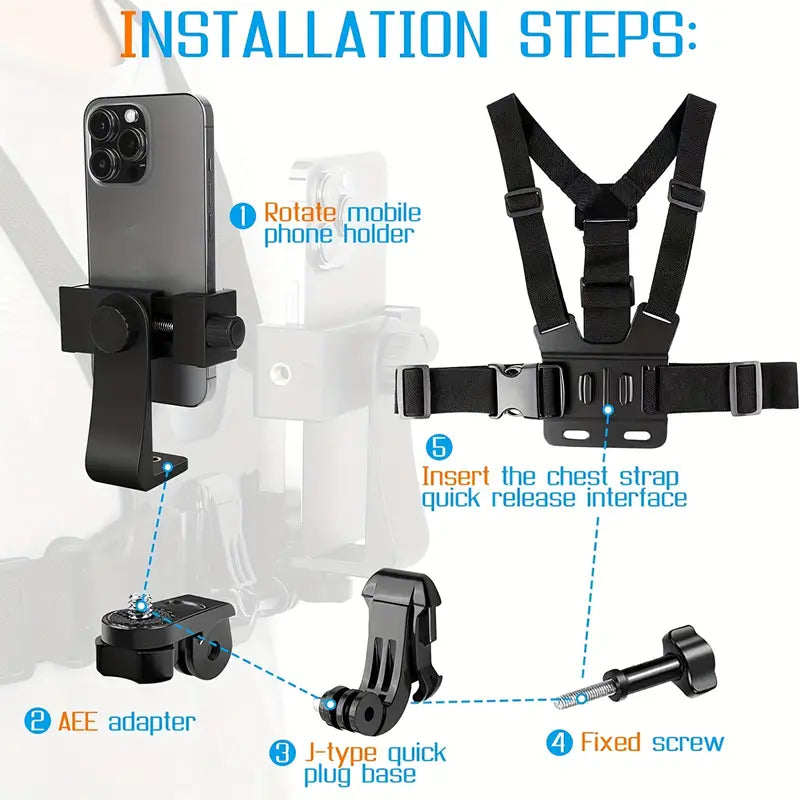 INSTALLATION STEPS:

1 Rotate mobile phone holder

5 Insert the chest strap quick release interface

2 AEE adapter

3 J-type quick plug base

4 Fixed screw