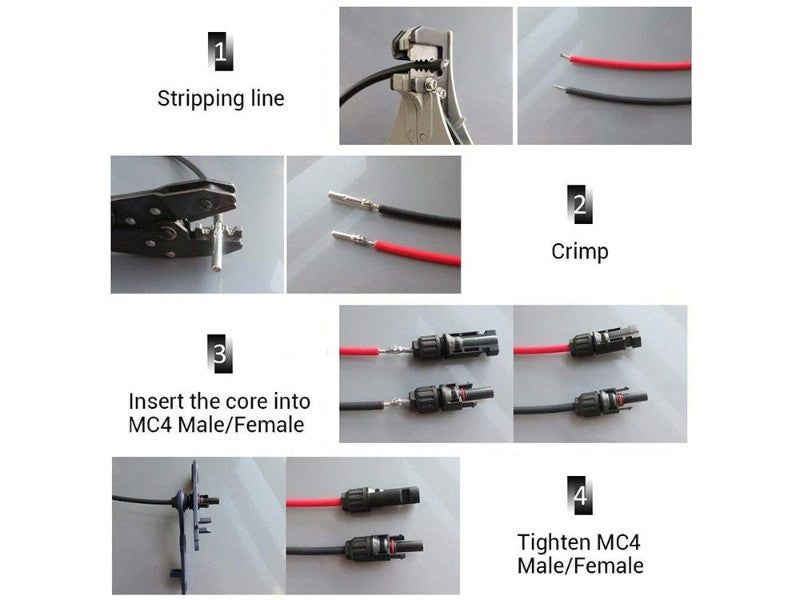 1
Stripping line

2
Crimp

3
Insert the core into MC4 Male/Female

4
Tighten MC4 Male/Female