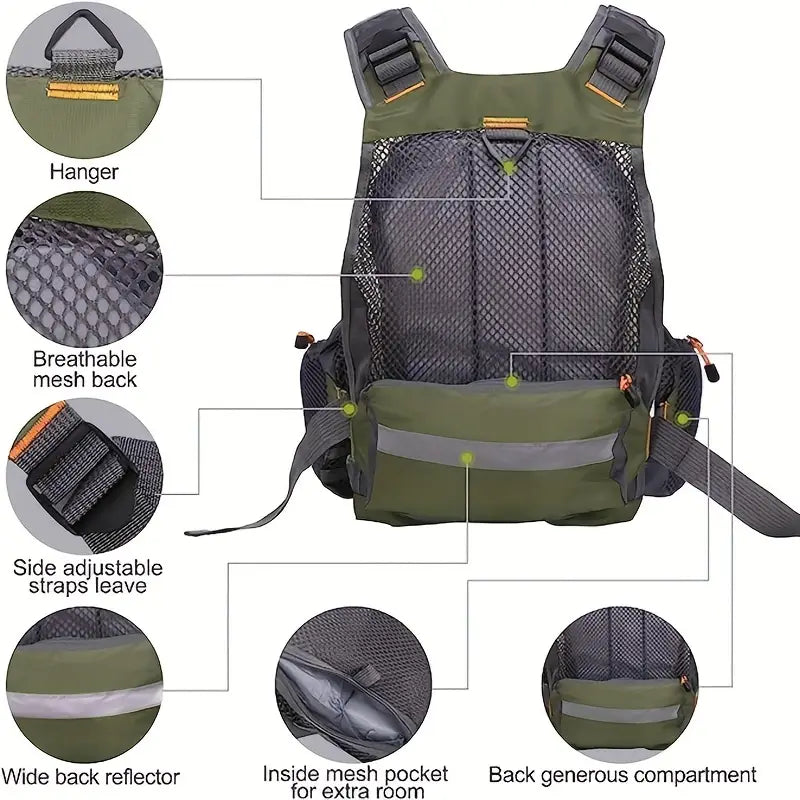 Hanger

Breathable mesh back

Side adjustable straps leave

Wide back reflector

Inside mesh pocket for extra room

Back generous compartment