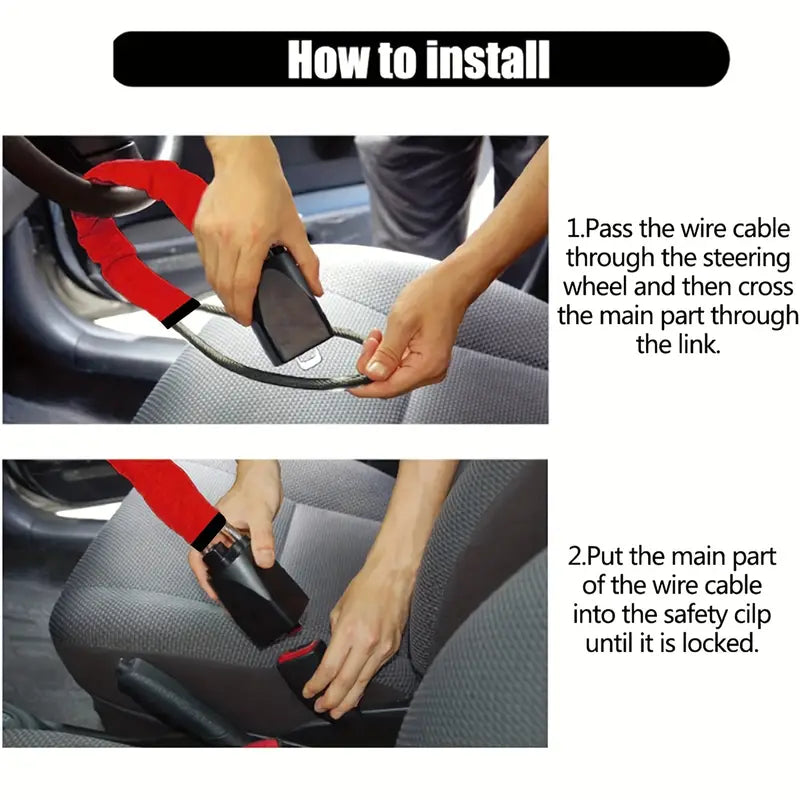 How to install

1.Pass the wire cable through the steering wheel and then cross the main part through the link.

2.Put the main part of the wire cable into the safety cilp until it is locked.