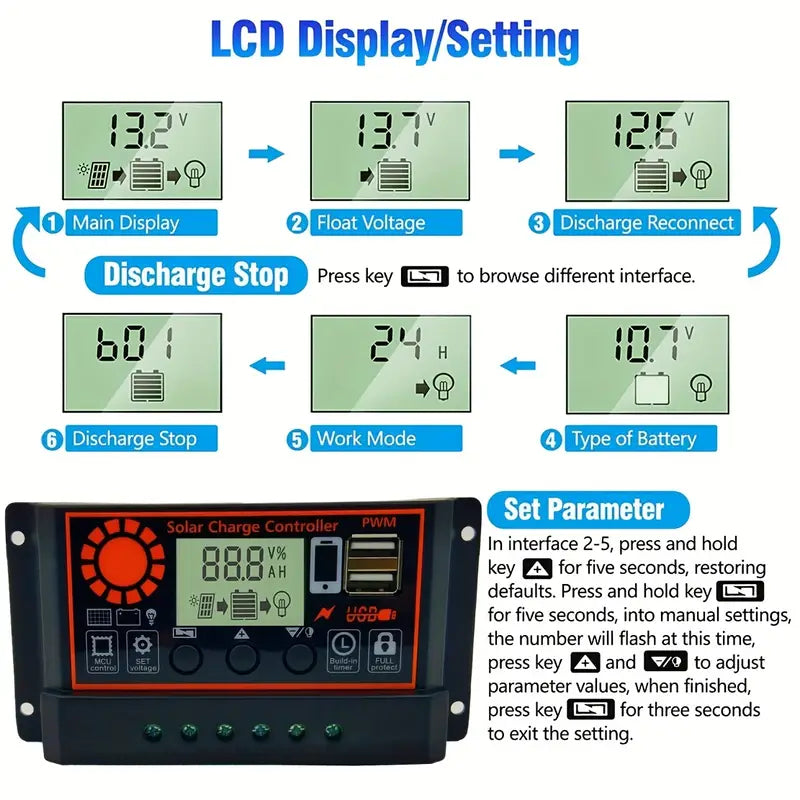 LCD Display/Setting

13.2 V

13.7 V

12.6 V

1 Main Display

2 Float Voltage

3 Discharge Reconnect

Discharge Stop

Press key to browse different interface.

b01

24 H

10.7 V

6 Discharge Stop

5 Work Mode

4 Type of Battery

Solar Charge Controller PWM

88.8 V% AH

USB

MCU control

SET voltage

Build-in timer

FULL protect

Set Parameter

In interface 2-5, press and hold key for five seconds, restoring defaults. Press and hold key for five seconds, into manual settings, the number will flash at this time, press key and to adjust parameter values, when finished, press key for three seconds to exit the setting.