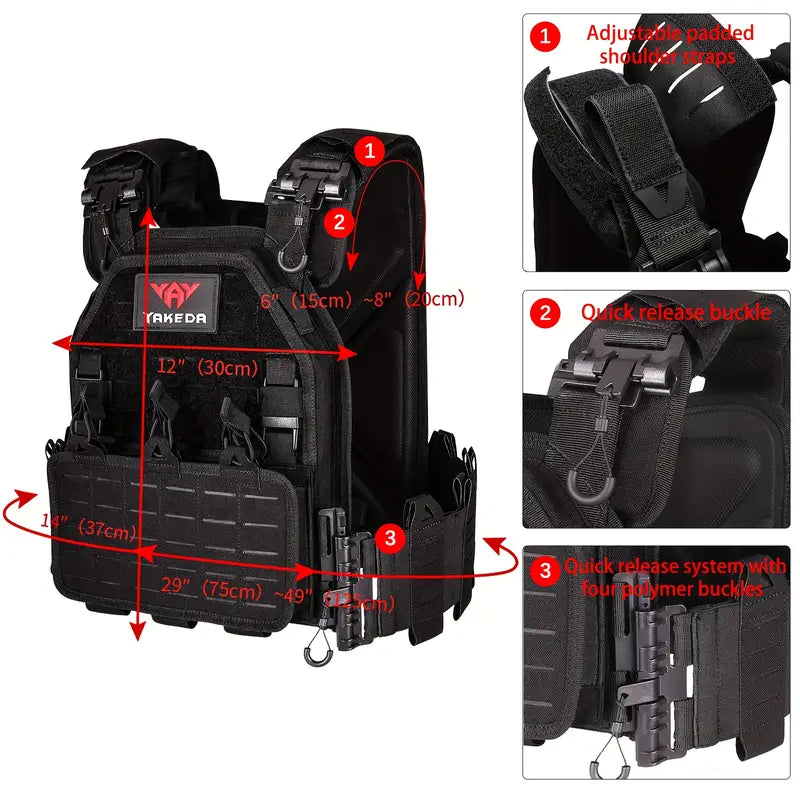 YAKEDA

1

2

6" (15cm) ~8" (20cm)

12" (30cm)

14" (37cm)

3

29" (75cm) ~49" (125cm)

1 Adjustable padded shoulder straps

2 Quick release buckle

3 Quick release system with four polymer buckles