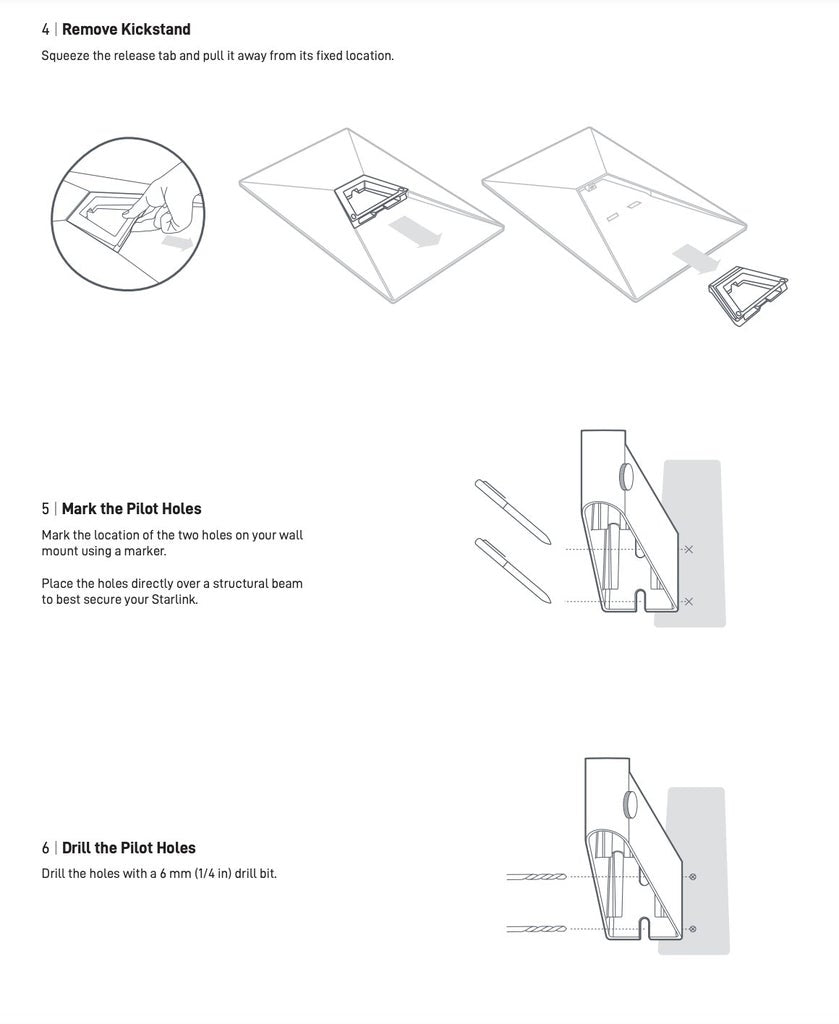 4 | Remove Kickstand
Squeeze the release tab and pull it away from its fixed location.

5 | Mark the Pilot Holes
Mark the location of the two holes on your wall mount using a marker.

Place the holes directly over a structural beam to best secure your Starlink.

6 | Drill the Pilot Holes
Drill the holes with a 6 mm (1/4 in) drill bit.