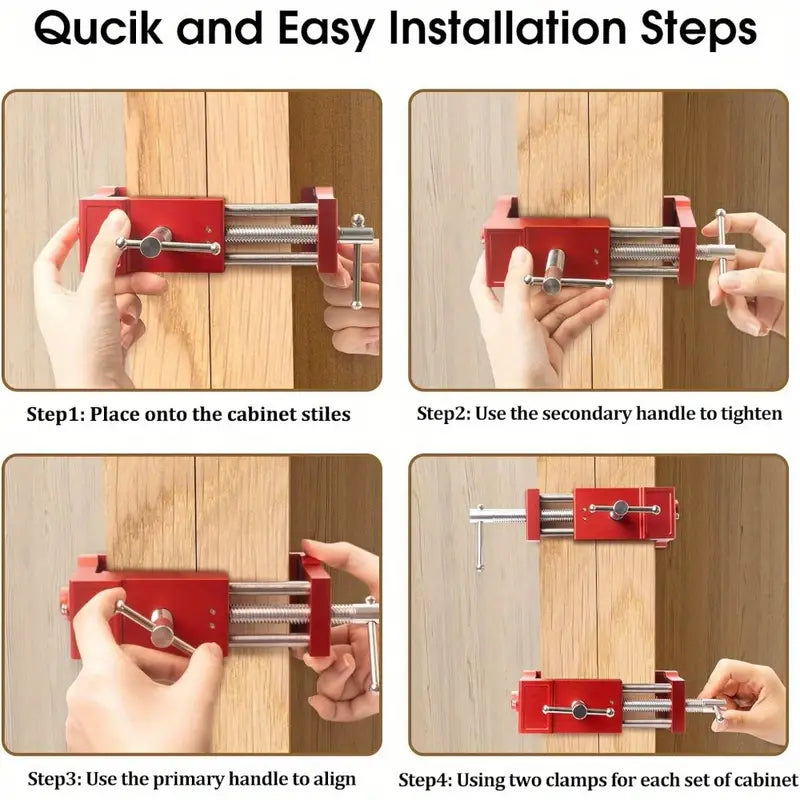 Qucik and Easy Installation Steps

Step1: Place onto the cabinet stiles

Step2: Use the secondary handle to tighten

Step3: Use the primary handle to align

Step4: Using two clamps for each set of cabinet