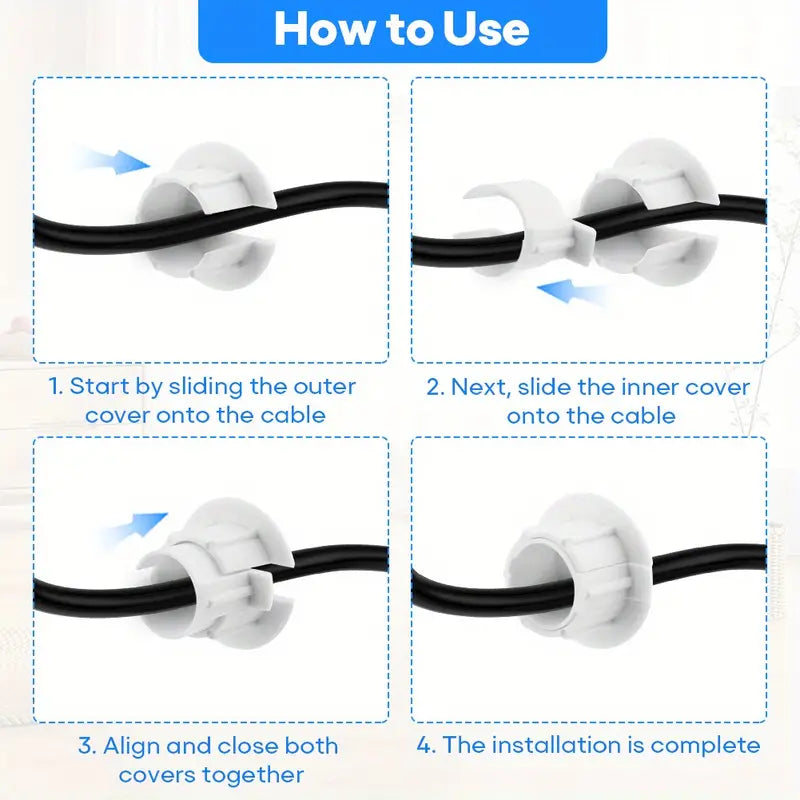 How to Use

1. Start by sliding the outer cover onto the cable

2. Next, slide the inner cover onto the cable

3. Align and close both covers together

4. The installation is complete