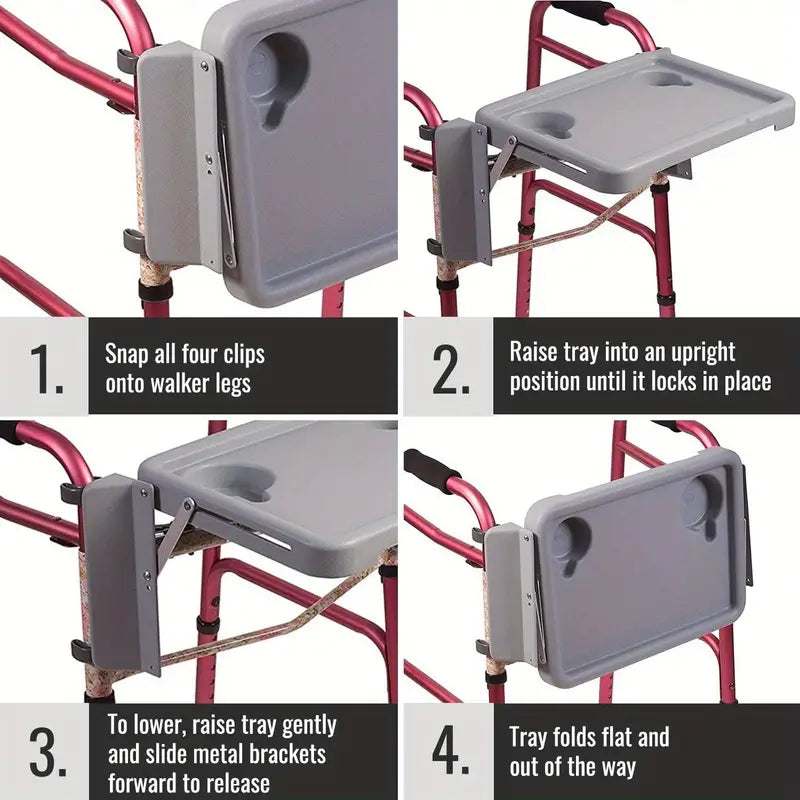 1.

Snap all four clips onto walker legs

2.

Raise tray into an upright position until it locks in place

3.

To lower, raise tray gently and slide metal brackets forward to release

4.

Tray folds flat and out of the way