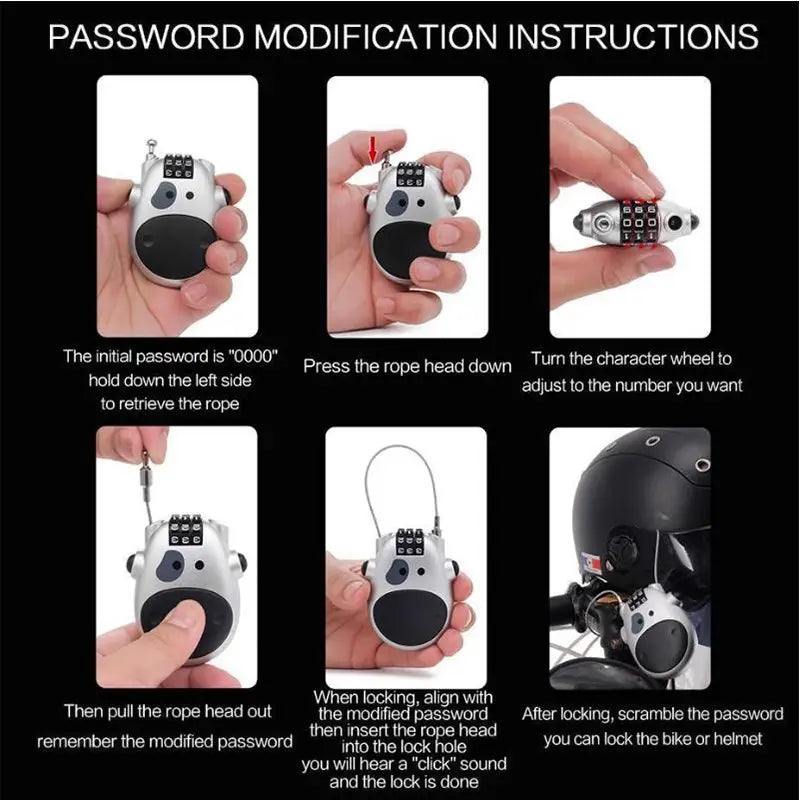 PASSWORD MODIFICATION INSTRUCTIONS

The initial password is "0000" hold down the left side to retrieve the rope

Press the rope head down

Turn the character wheel to adjust to the number you want

Then pull the rope head out remember the modified password

When locking, align with the modified password then insert the rope head into the lock hole you will hear a "click" sound and the lock is done

After locking, scramble the password you can lock the bike or helmet