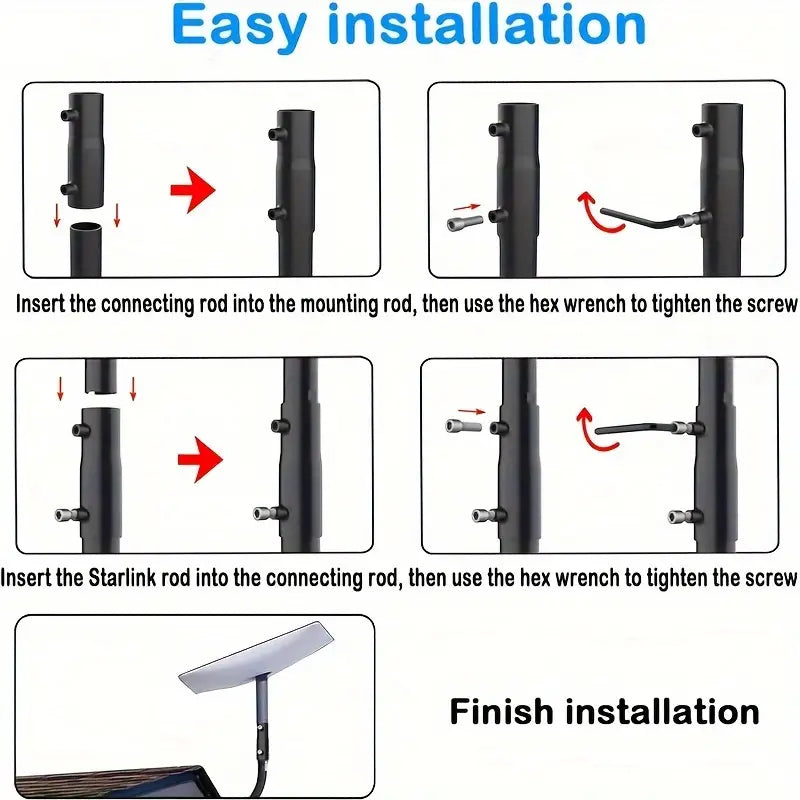 Easy installation

Insert the connecting rod into the mounting rod, then use the hex wrench to tighten the screw

Insert the Starlink rod into the connecting rod, then use the hex wrench to tighten the screw

Finish installation