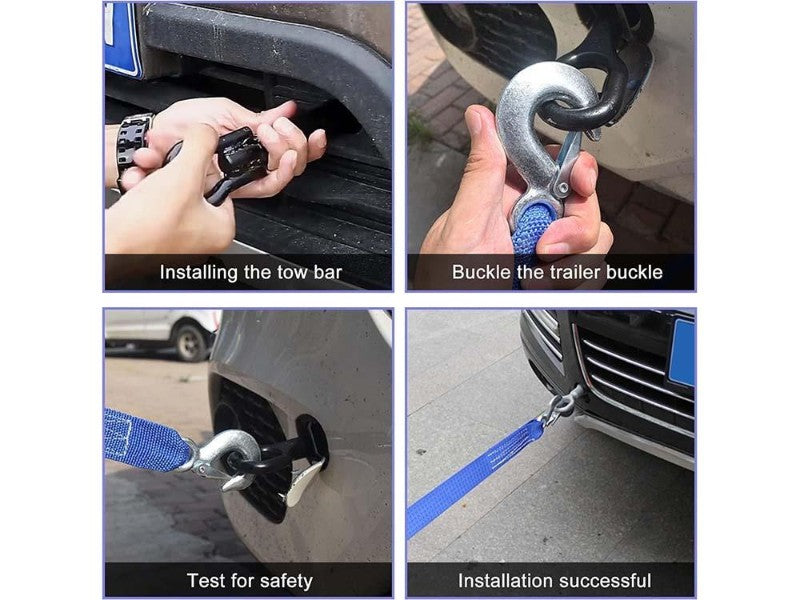 Installing the tow bar

Buckle the trailer buckle

Test for safety

Installation successful