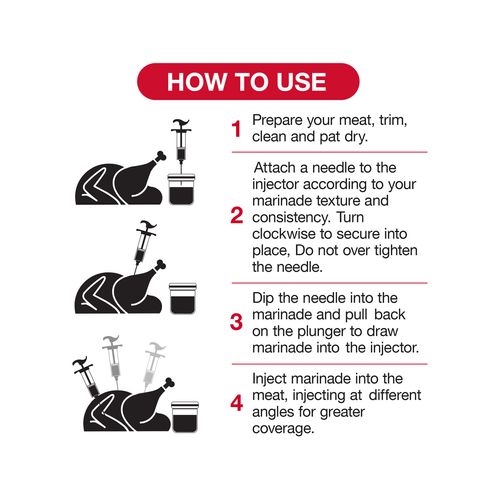 HOW TO USE

1 Prepare your meat, trim, clean and pat dry.

2 Attach a needle to the injector according to your marinade texture and consistency. Turn clockwise to secure into place, Do not over tighten the needle.

3 Dip the needle into the marinade and pull back on the plunger to draw marinade into the injector.

4 Inject marinade into the meat, injecting at different angles for greater coverage.