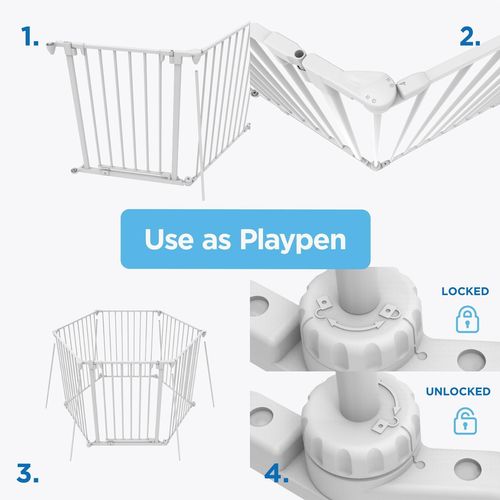 1.

2.

Use as Playpen

LOCKED

UNLOCKED

3.

4.