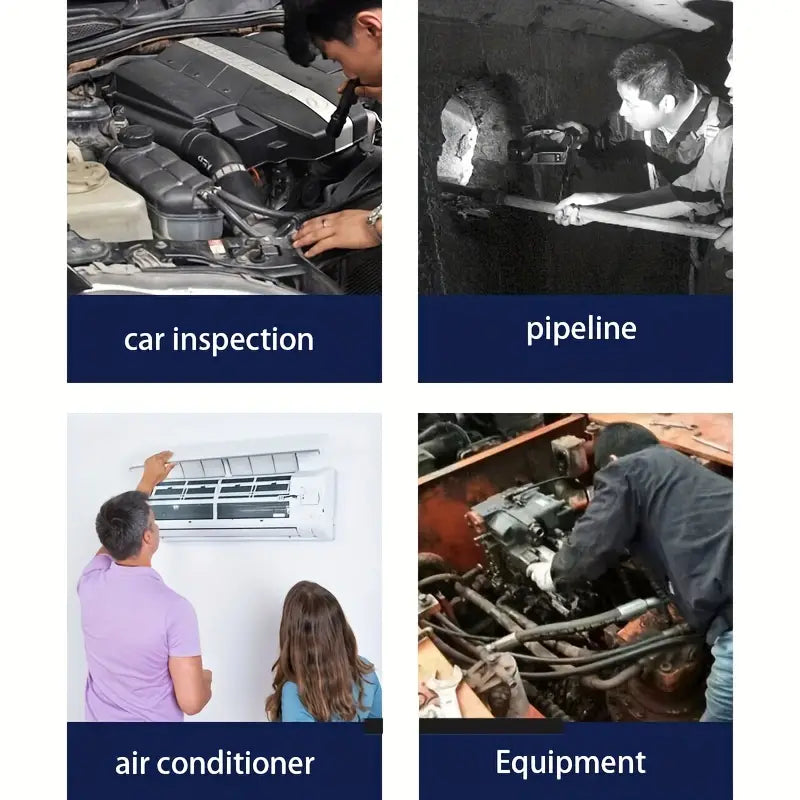 car inspection

pipeline

air conditioner

Equipment