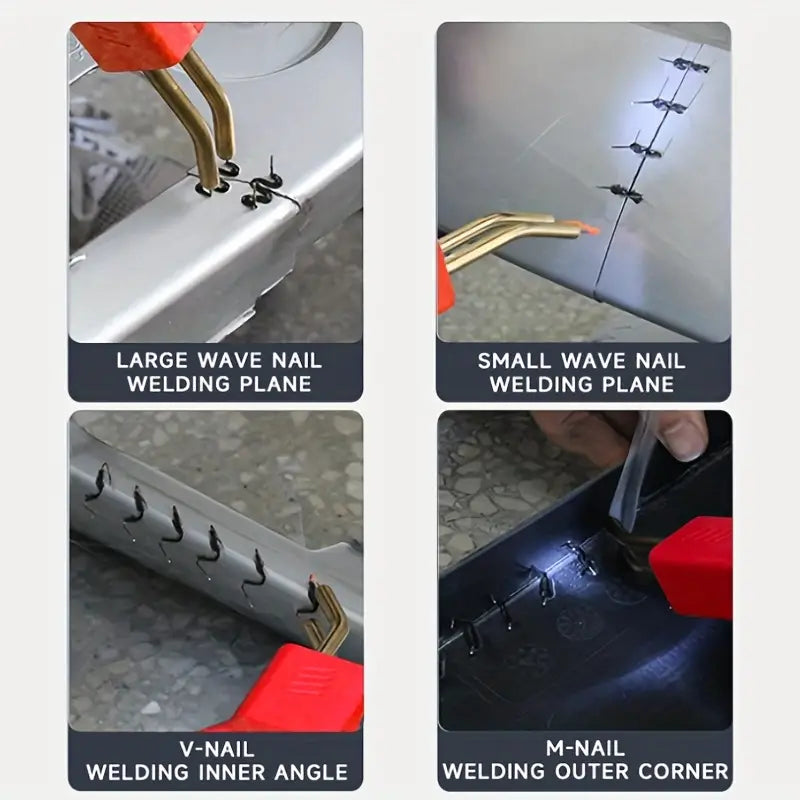 LARGE WAVE NAIL
WELDING PLANE

SMALL WAVE NAIL
WELDING PLANE

V-NAIL
WELDING INNER ANGLE

M-NAIL
WELDING OUTER CORNER