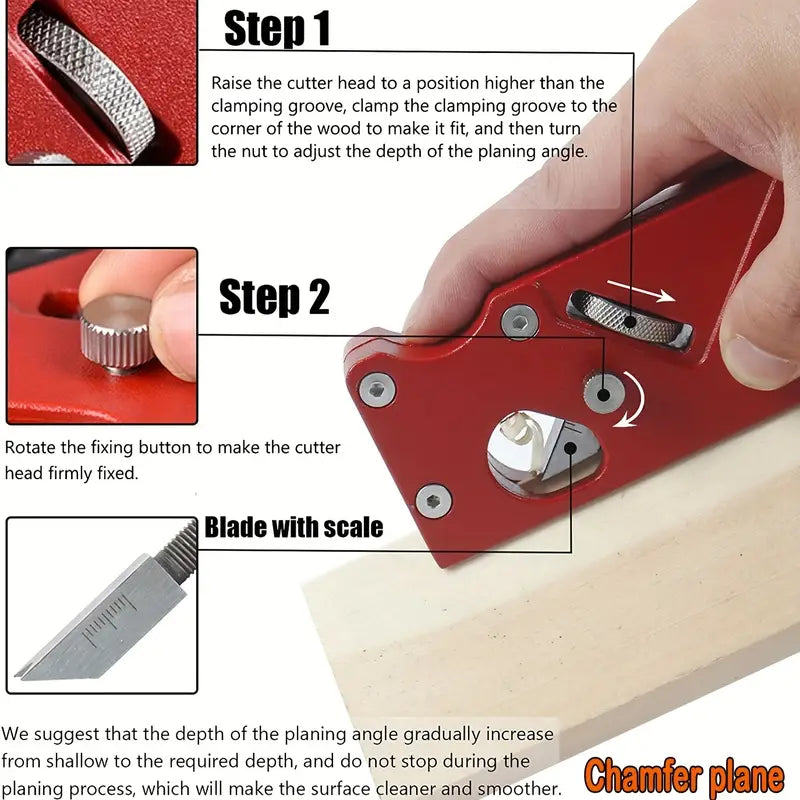 Step 1

Raise the cutter head to a position higher than the clamping groove, clamp the clamping groove to the corner of the wood to make it fit, and then turn the nut to adjust the depth of the planing angle.

Step 2

Rotate the fixing button to make the cutter head firmly fixed.

Blade with scale

We suggest that the depth of the planing angle gradually increase from shallow to the required depth, and do not stop during the planing process, which will make the surface cleaner and smoother.

Chamfer plane