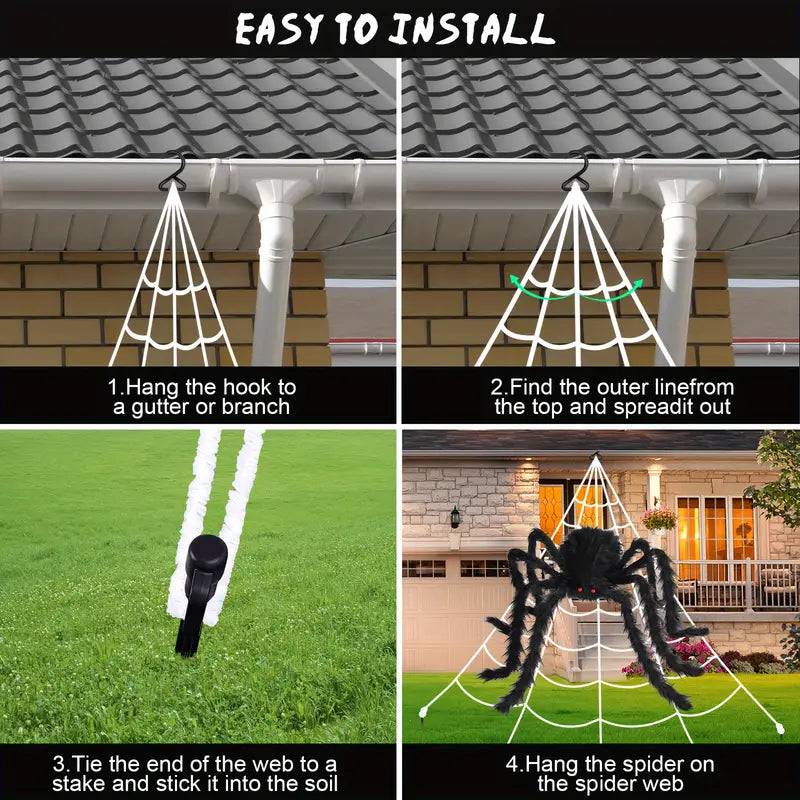 EASY TO INSTALL

1.Hang the hook to a gutter or branch

2.Find the outer linefrom the top and spreadit out

3.Tie the end of the web to a stake and stick it into the soil

4.Hang the spider on the spider web